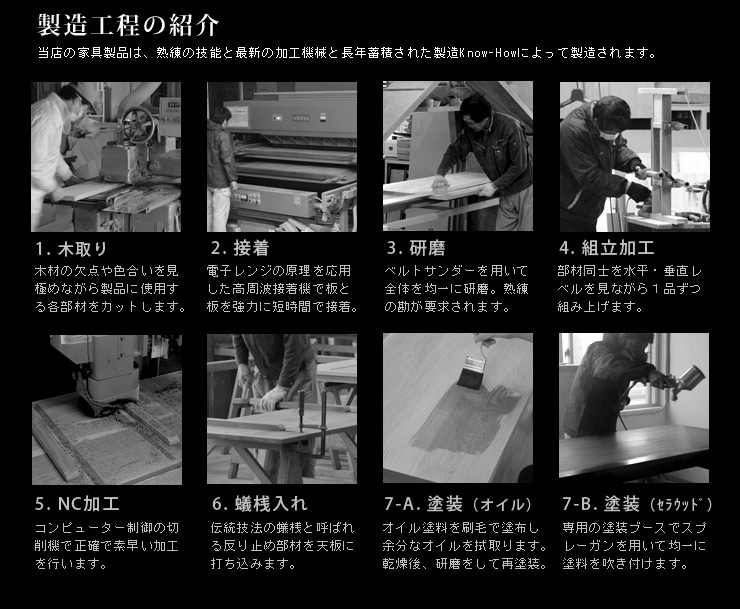 製造工程の紹介

当店の家具製品は、熟練の技能と最新の加工機械と長年蓄積された製造Know-Howによって製造されます。

1. 木取り

木材の欠点や色合いを見極めながら製品に使用する各部材をカットします。

2. 接着

電子レンジの原理を応用した高周波接着機で板と板を強力に短時間で接着。

3. 研磨

ベルトサンダーを用いて全体を均一に研磨。熟練の勘が要求されます。

4. 組立加工

部材同士を水平・垂直レベルを見ながら１品ずつ組み上げます。

5. NC加工

コンピューター制御の切削機で正確で素早い加工を行います。

6. 蟻桟入れ

伝統技法の蟻桟と呼ばれる反り止め部材を天板に打ち込みます。

7-A. 塗装（オイル）

オイル塗料を刷毛で塗布し余分なオイルを拭取ります。乾燥後、研磨をして再塗装。

7-B. 塗装（セラウッド）

専用の塗装ブースでスプレーガンを用いて均一に塗料を吹き付けます。